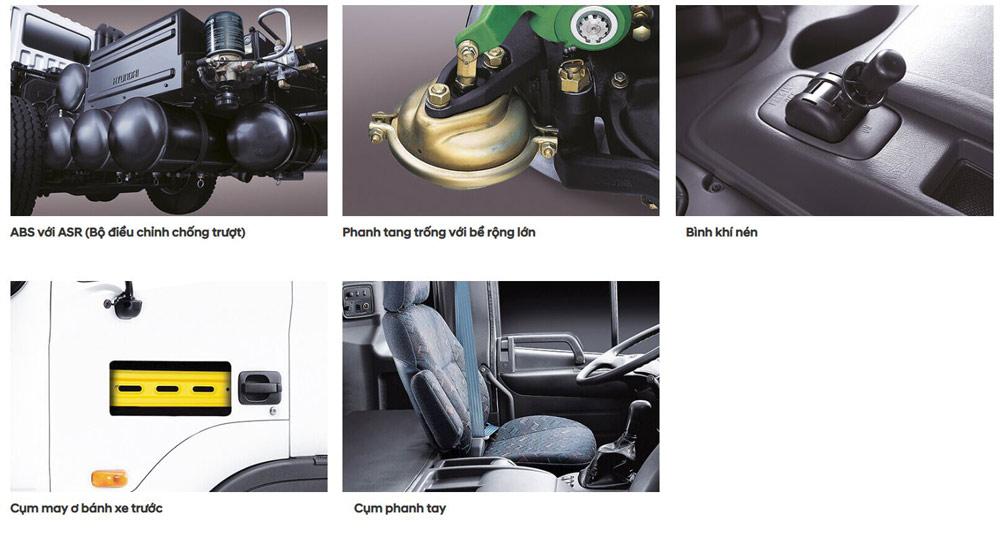 ABS với ASR (Bộ điều chỉnh chống trượt)

Phanh tang trống với bề rộng lớn

Bình khí nén

Cụm may ơ bánh xe trước

Cụm phanh tay